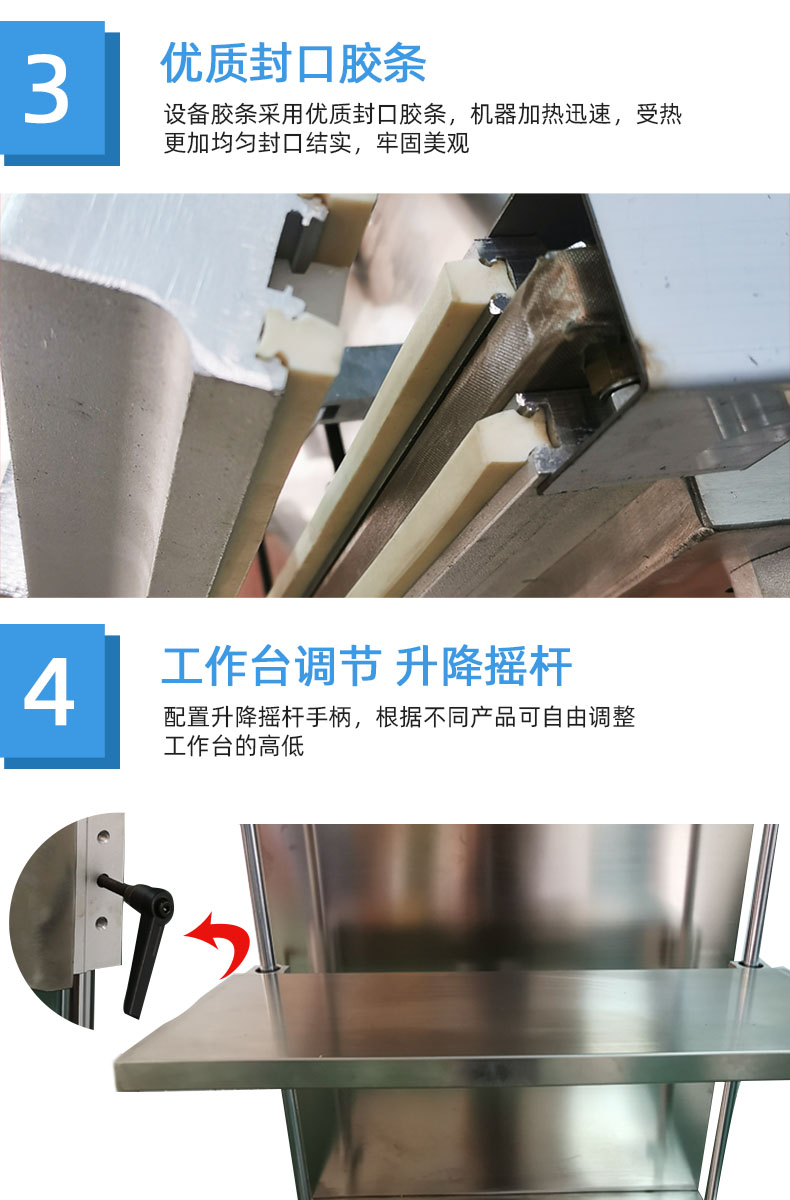 3

优质封口胶条

设备胶条采用优质封口胶条，机器加热迅速，受热更加均匀封口结实，牢固美观

4

工作台调节 升降摇杆

配置升降摇杆手柄，根据不同产品可自由调整工作台的高低